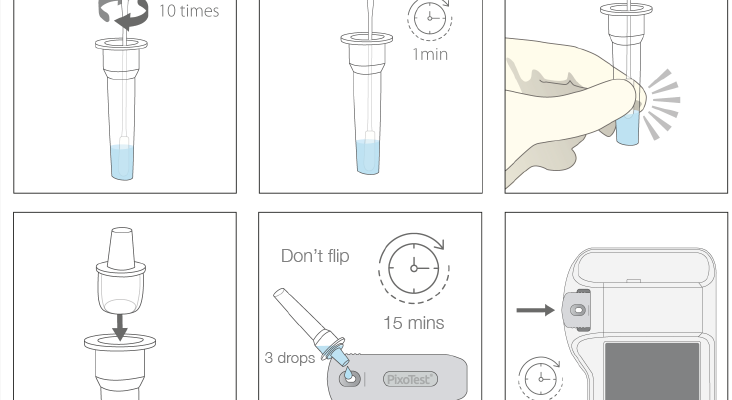 10 times

1min

Don't flip

15 mins

3 drops

PixoTest