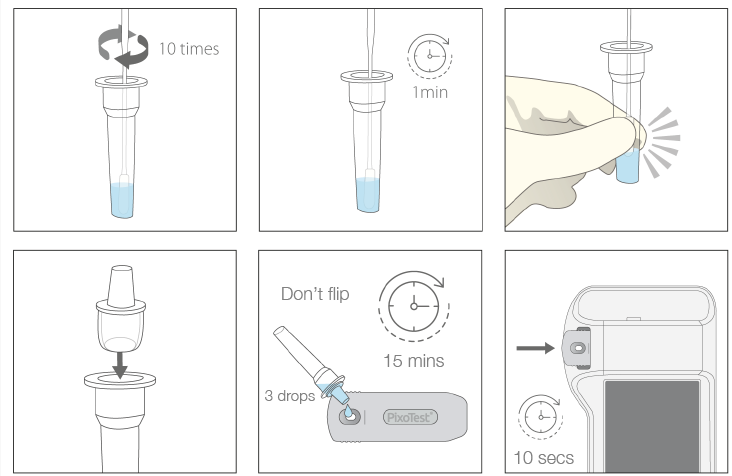 10 times

1min

Don't flip

15 mins

3 drops

PixoTest

10 secs